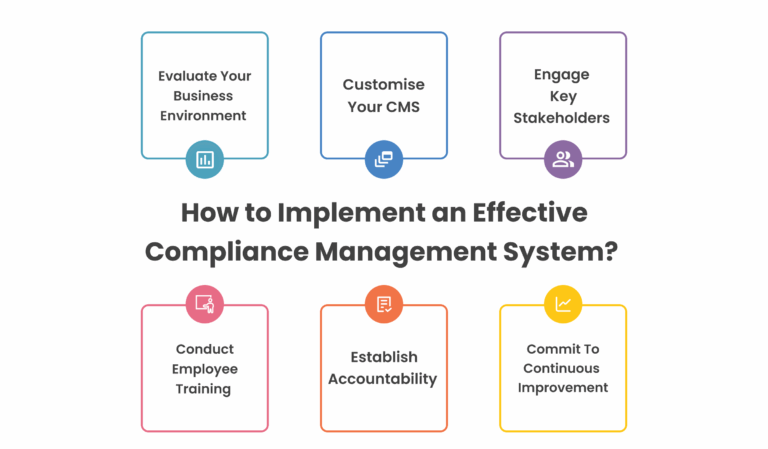 Evaluate Your Business Environment

Customise Your CMS

Engage Key Stakeholders

How to Implement an Effective Compliance Management System?

Conduct Employee Training

Establish Accountability

Commit To Continuous Improvement